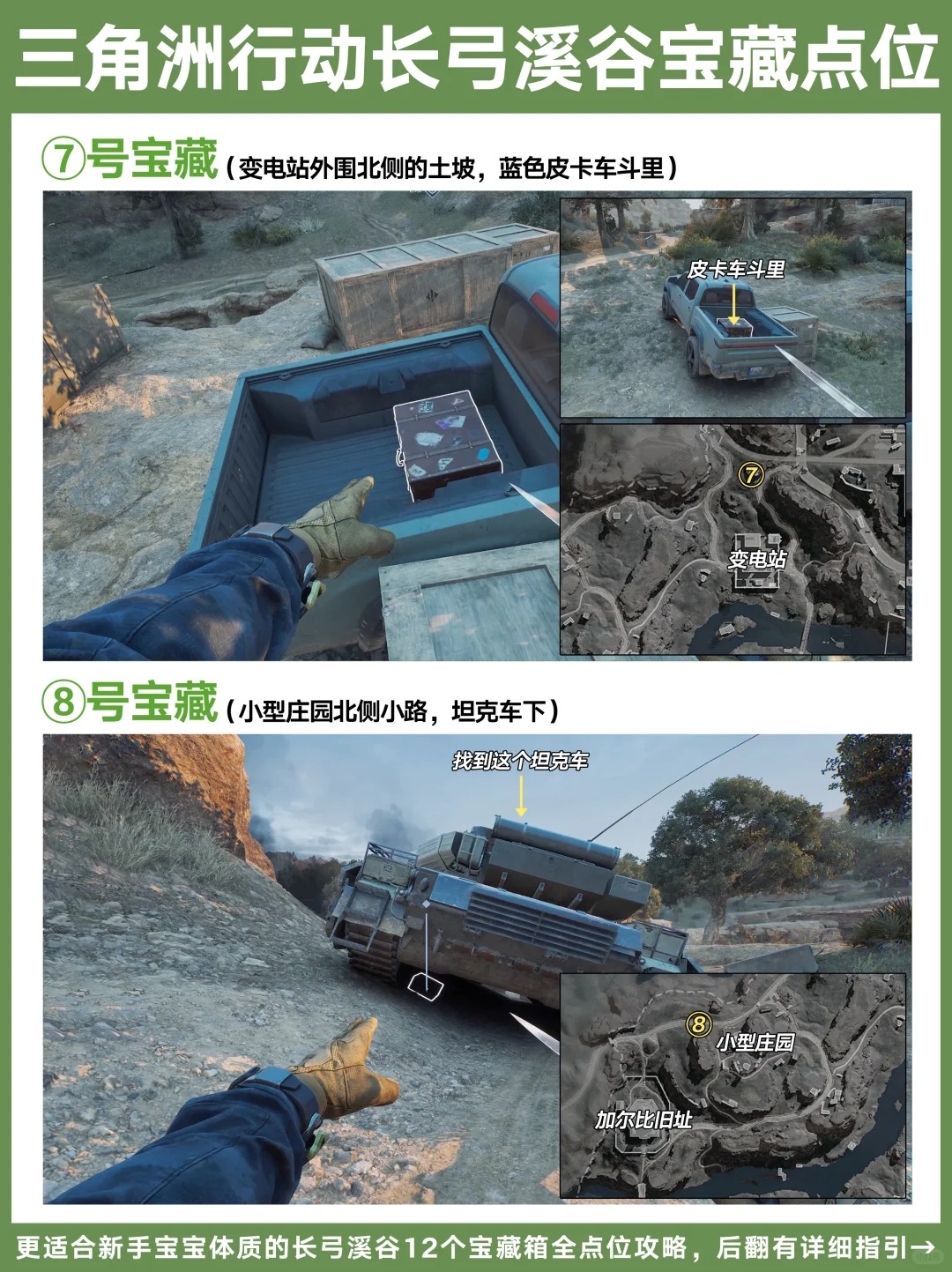 三角洲行动长弓溪谷宝藏点位

⑦号宝藏（变电站外围北侧的土坡，蓝色皮卡车斗里）

皮卡车斗里

⑦

变电站

⑧号宝藏（小型庄园北侧小路，坦克车下）

找到这个坦克车

⑧

小型庄园

加尔比旧址

更适合新手宝宝体质的长弓溪谷12个宝藏箱全点位攻略，后翻有详细指引→